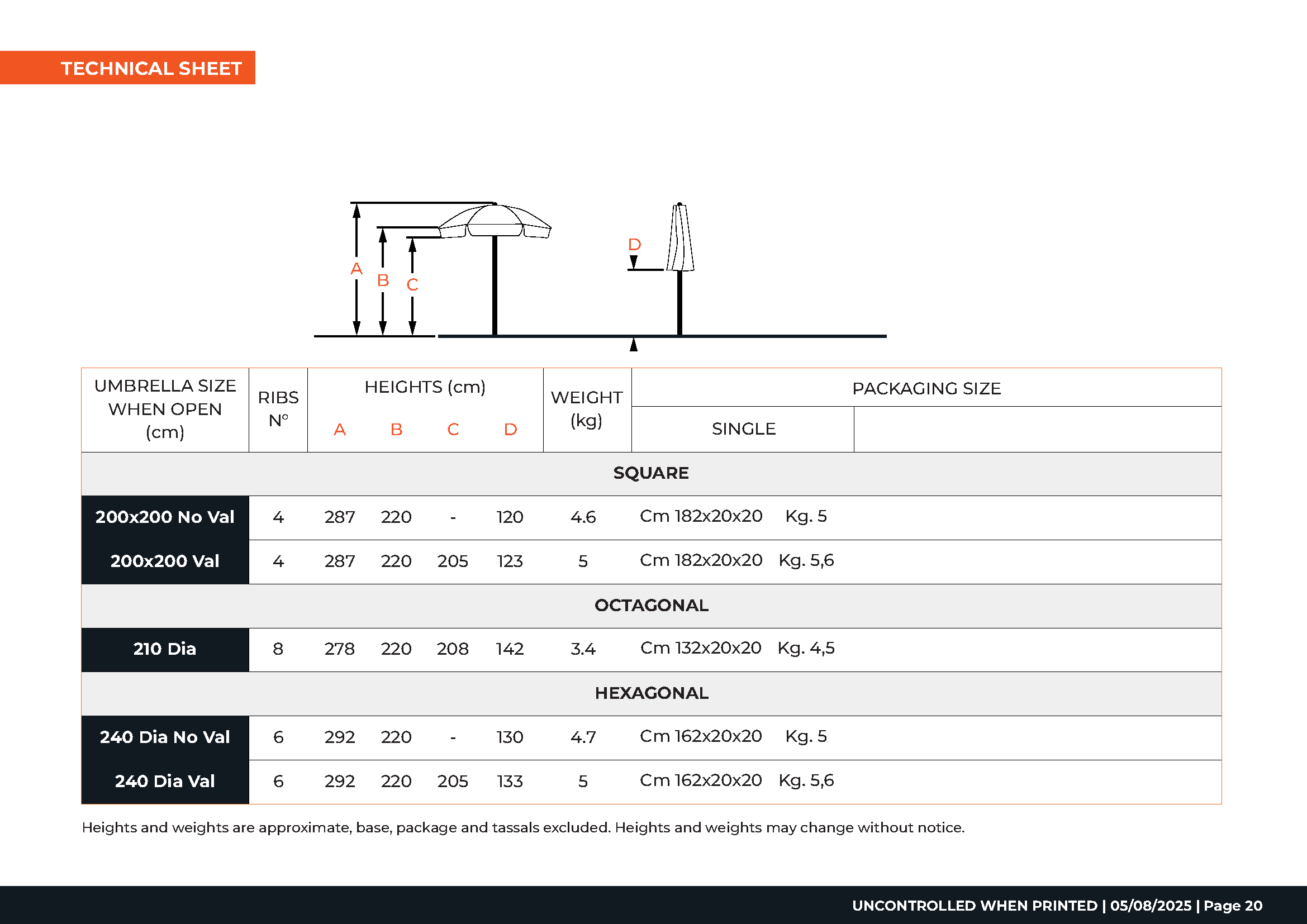 TECHNICAL SHEET

A B C D

| UMBRELLA SIZE WHEN OPEN (cm) | RIBS N° | HEIGHTS (cm) A | B | C | D | WEIGHT (kg) | PACKAGING SIZE SINGLE | |
|---|---|---|---|---|---|---|---|---|
| SQUARE | | | | | | | | |
| 200x200 No Val | 4 | 287 | 220 | - | 120 | 4.6 | Cm 182x20x20 Kg. 5 | |
| 200x200 Val | 4 | 287 | 220 | 205 | 123 | 5 | Cm 182x20x20 Kg. 5,6 | |
| OCTAGONAL | | | | | | | | |
| 210 Dia | 8 | 278 | 220 | 208 | 142 | 3.4 | Cm 132x20x20 Kg. 4,5 | |
| HEXAGONAL | | | | | | | | |
| 240 Dia No Val | 6 | 292 | 220 | - | 130 | 4.7 | Cm 162x20x20 Kg. 5 | |
| 240 Dia Val | 6 | 292 | 220 | 205 | 133 | 5 | Cm 162x20x20 Kg. 5,6 | |

Heights and weights are approximate, base, package and tassals excluded. Heights and weights may change without notice.

UNCONTROLLED WHEN PRINTED | 05/08/2025 | Page 20